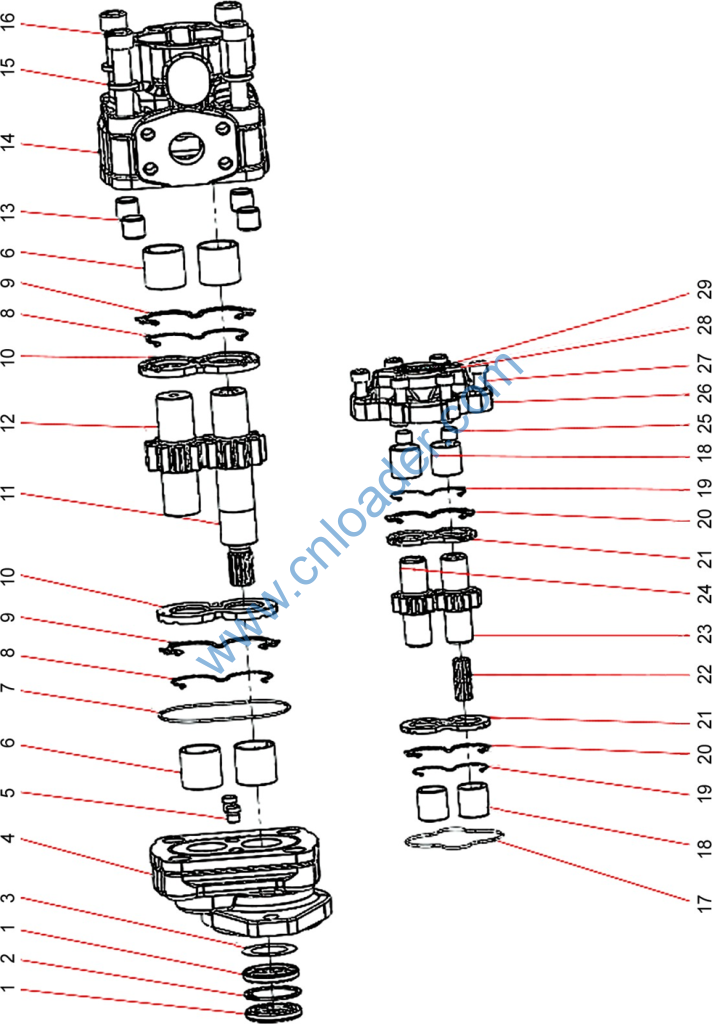 16
15
14
13
6
9
8
10
12
11
10
9
8
7
6
5
4
3
1
2
1

29
28
27
26
25
18
19
20
21
24
23
22
21
20
19
18
17

www.cnloader.com