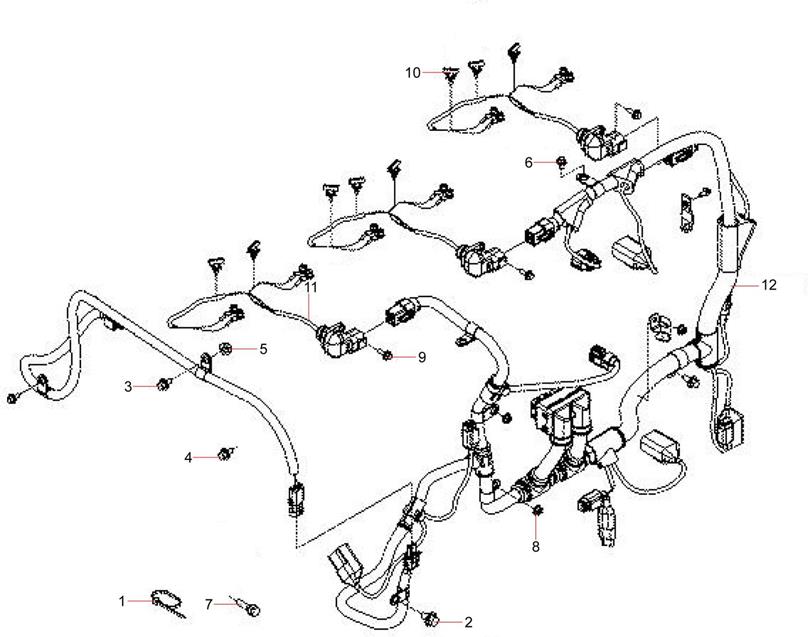 10
6
11
12
5
9
3
4
8
1
7
2