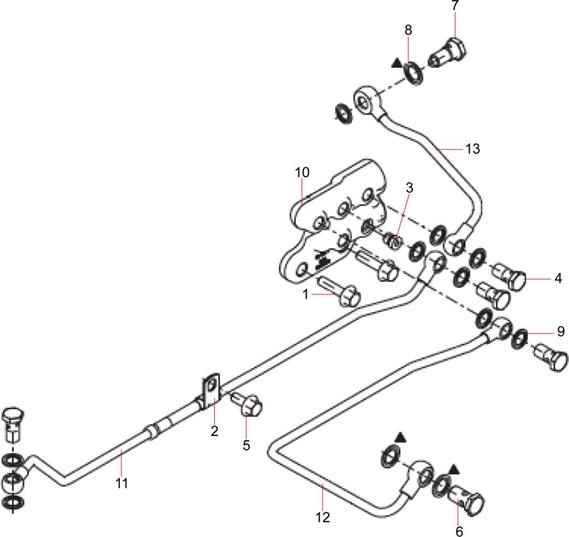 7
8
13
10
3
4
1
9
2
5
11
12
6