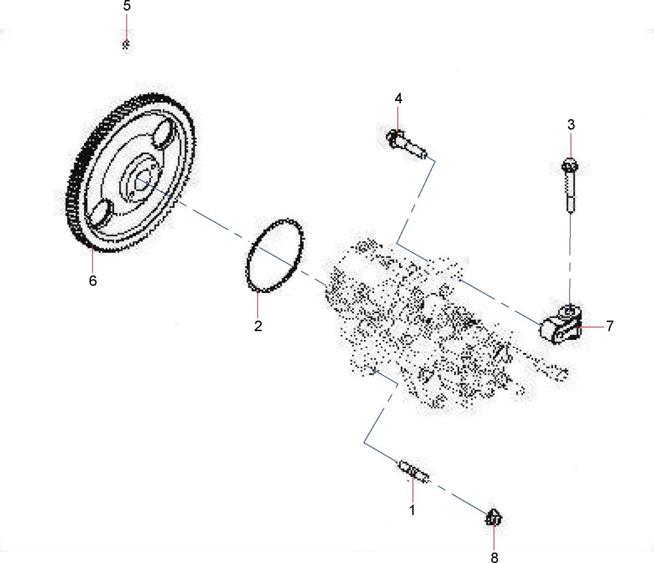 5
4
3
6
2
7
1
8