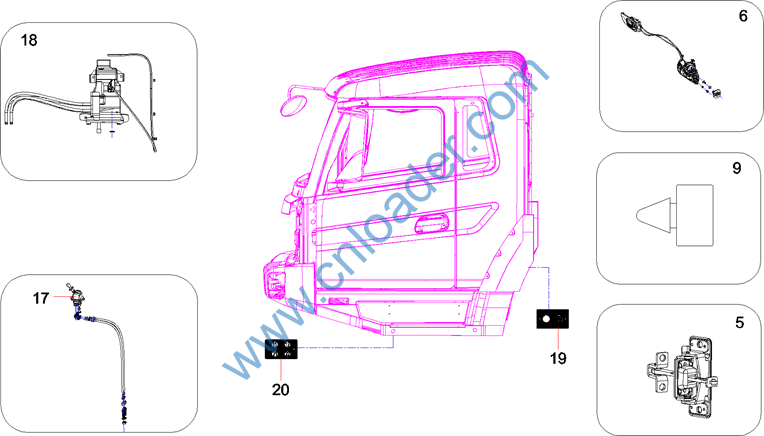 18

17

www.cnloader.com

20

19

6

9

5