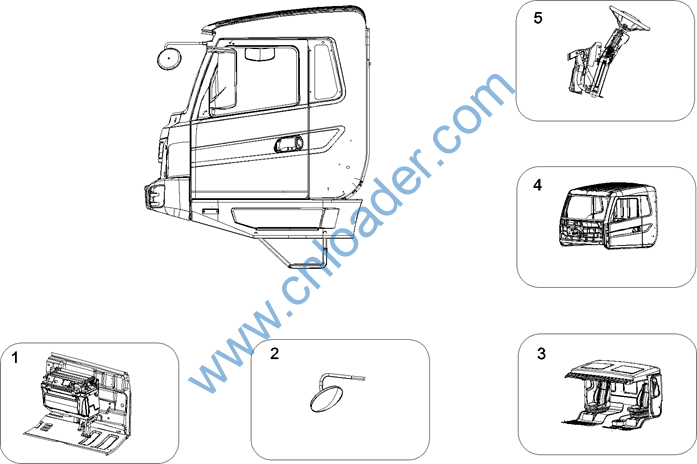 5

4

www.chloader.com

1

2

3