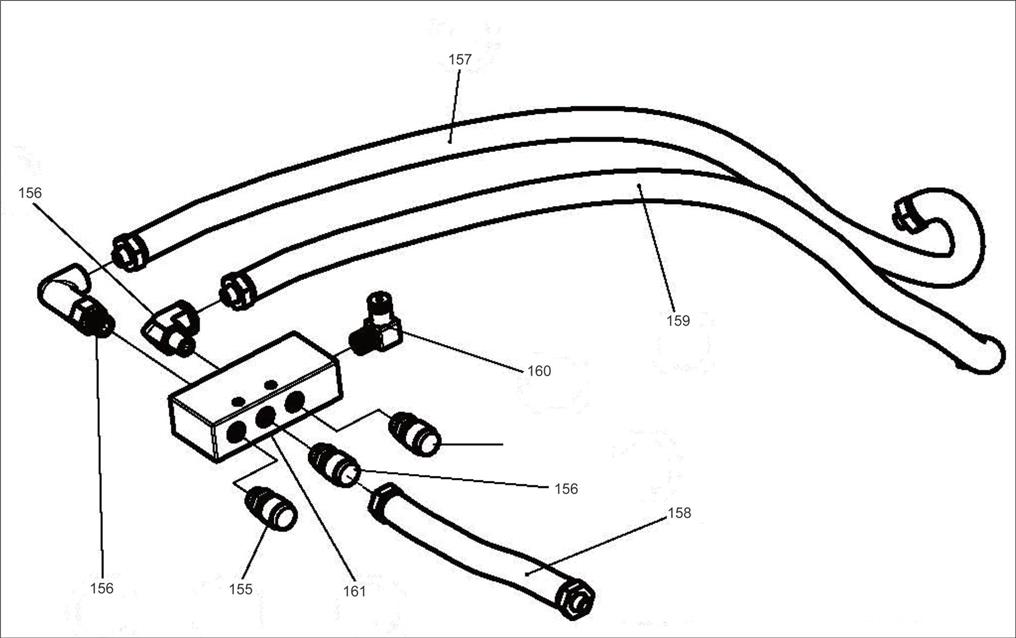 157
156
159
160
156
158
156
155
161