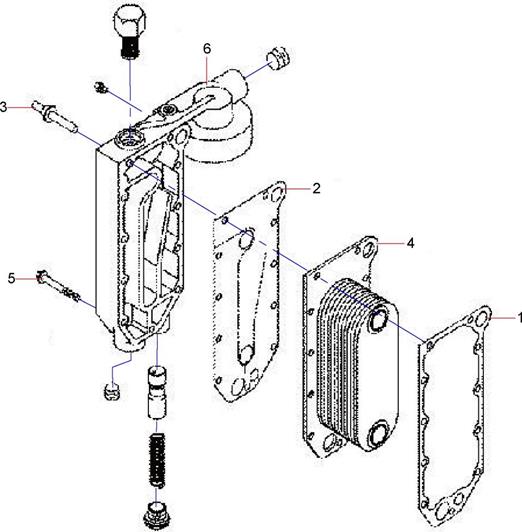 6
3
2
4
5
1