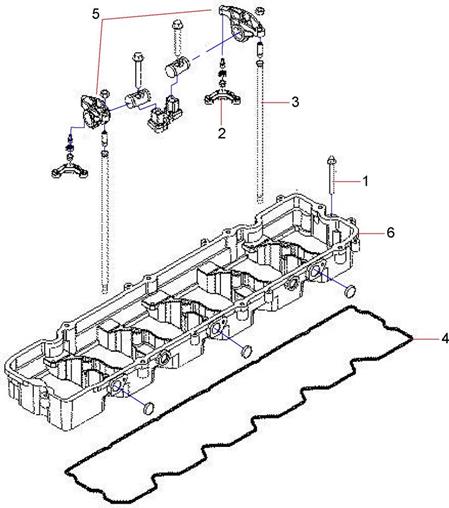 5
3
2
1
6
4