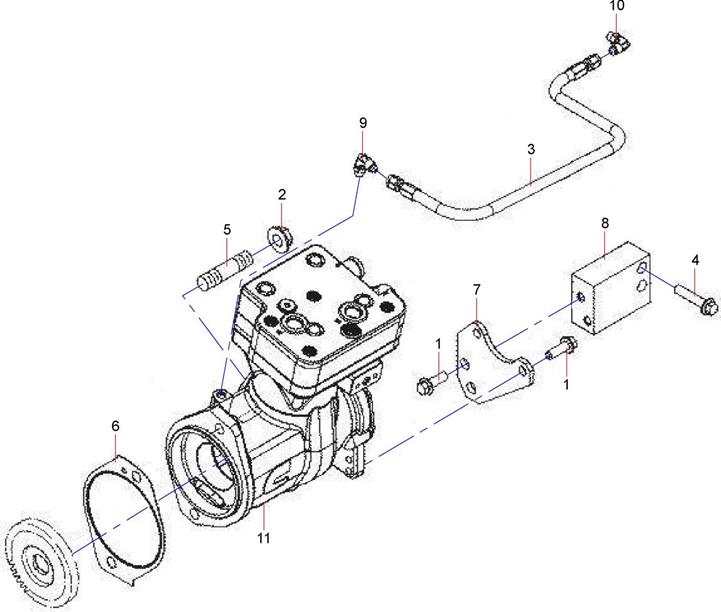 10
9
3
2
5
8
4
7
1
1
6
11