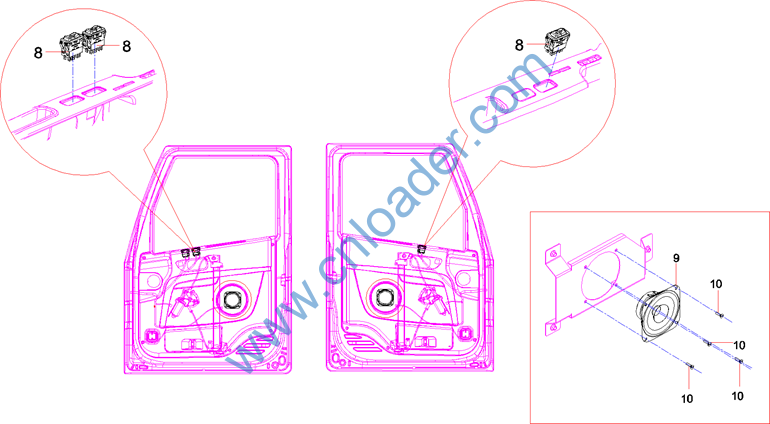 8
8
8
www.cnloader.com
9
10
10
10
10