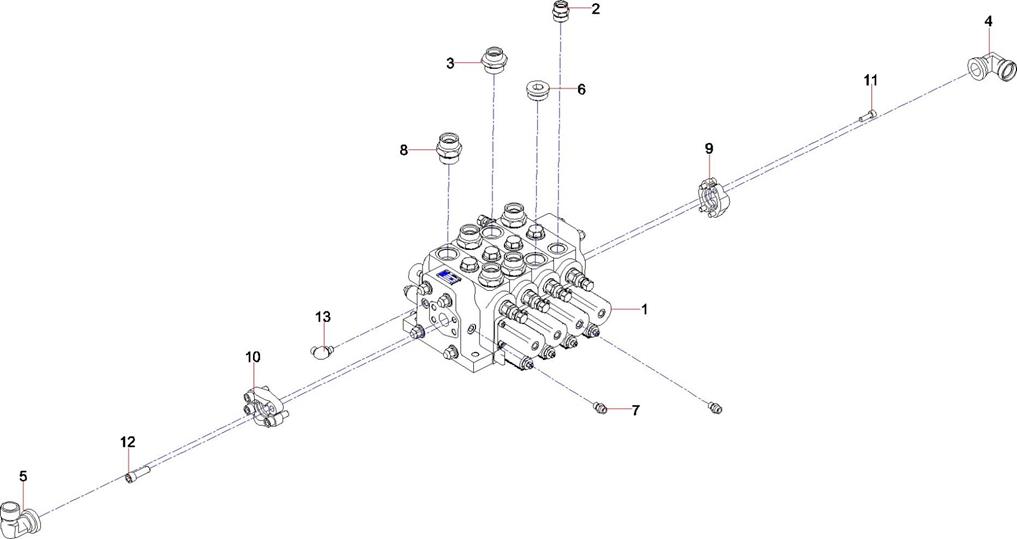 2
4
3
6
11
8
9
1
13
10
7
12
5