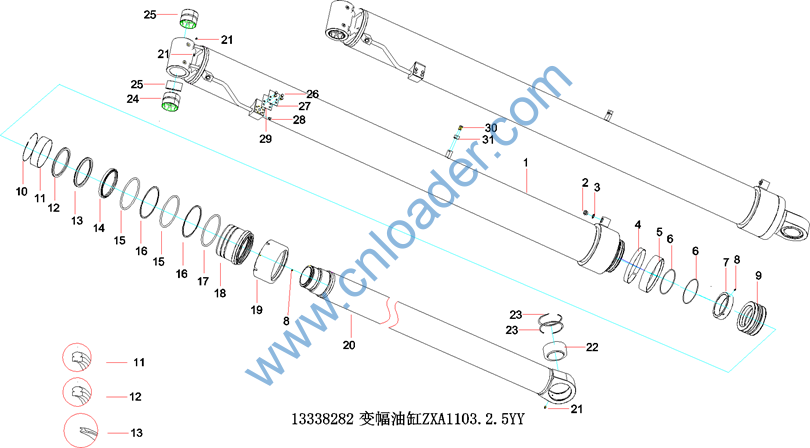 25
21
21
25
24
26
27
28
29
30
31
1
2
3
4
5
6
6
7
8
9
10
11
12
13
14
15
16
15
16
17
18
19
8
20
23
23
22
21
11
12
13
www.cnloader.com
13338282 变幅油缸ZXA1103.2.5YY