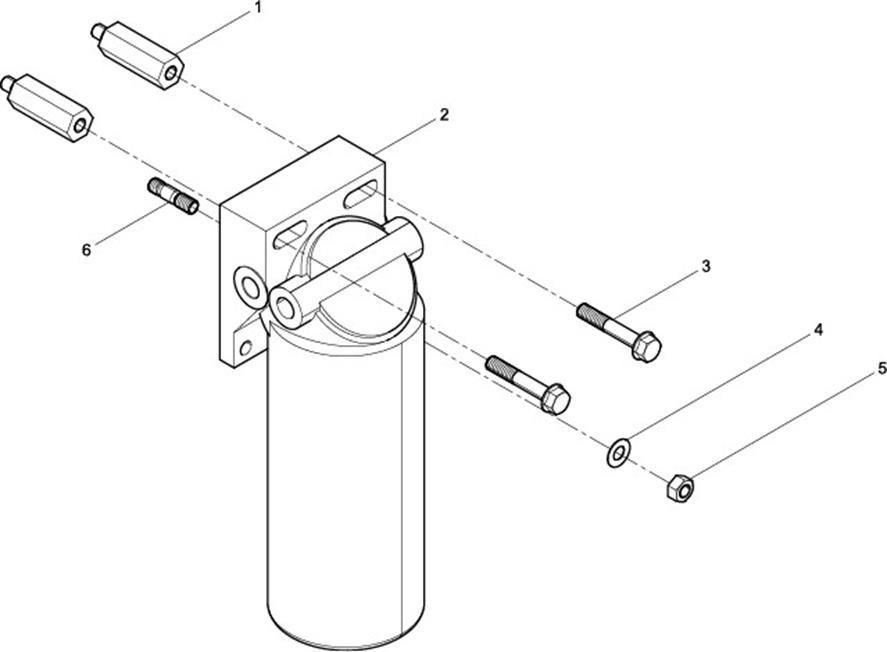 1
2
6
3
4
5