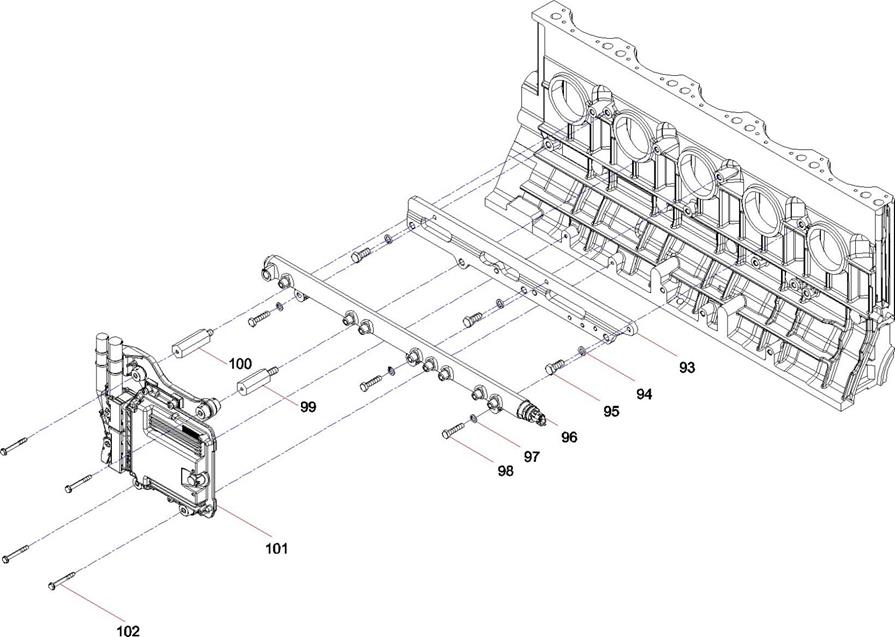 100
99
93
94
95
96
97
98
101
102