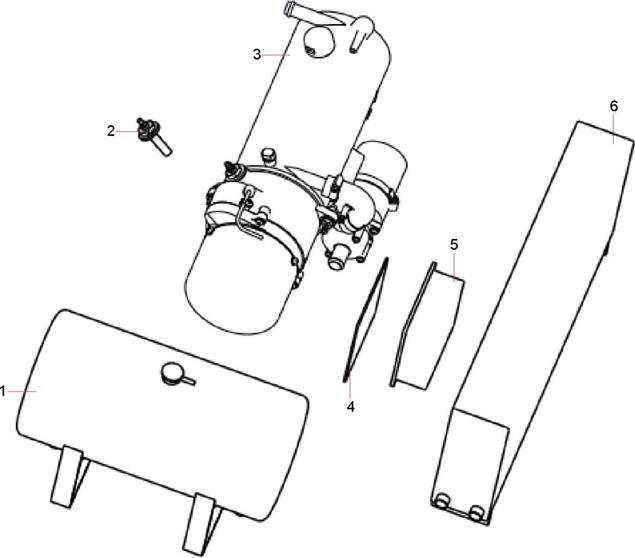 3
2
6
5
1
4