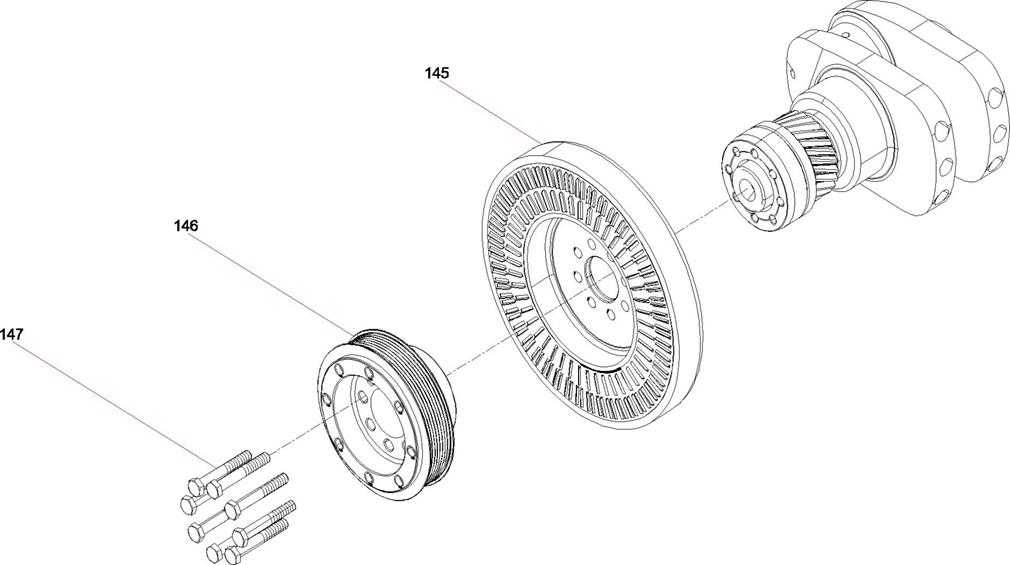 145

146

147