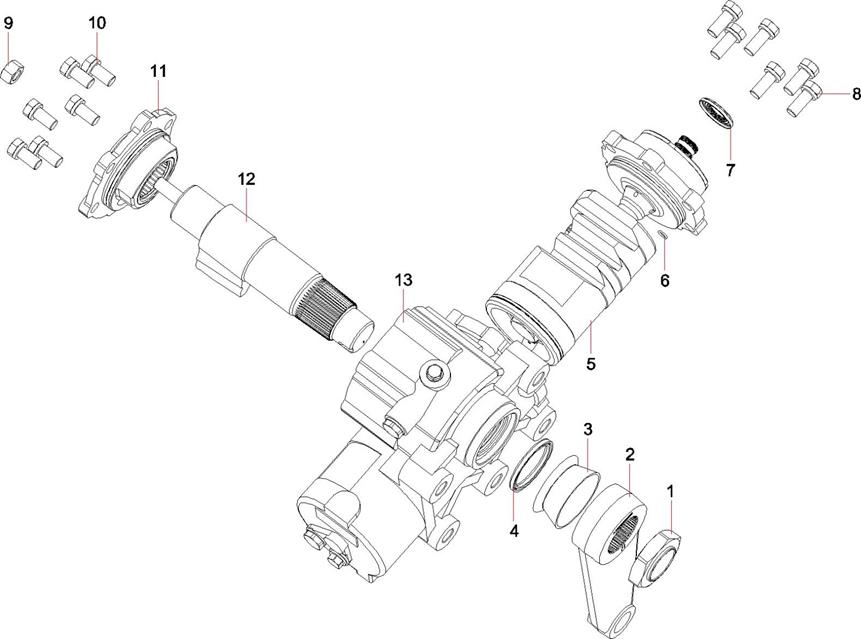 9
10
11
12
13
8
7
6
5
3
2
1
4