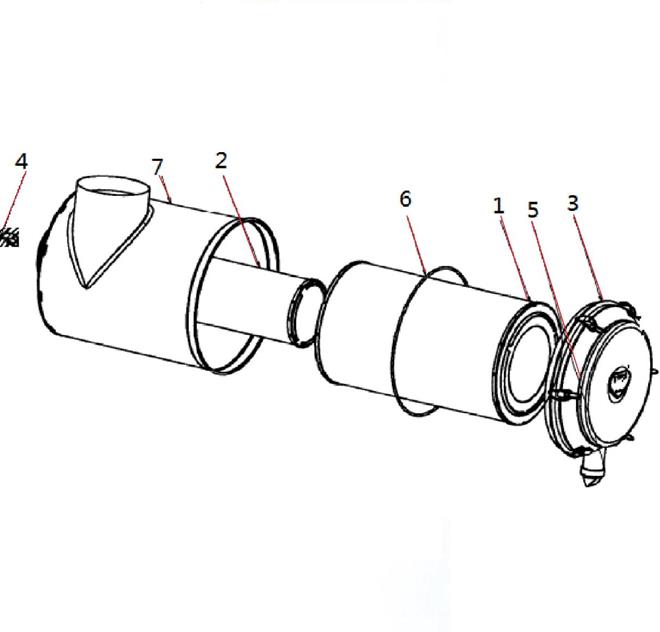 4
7
2
6
1
5
3