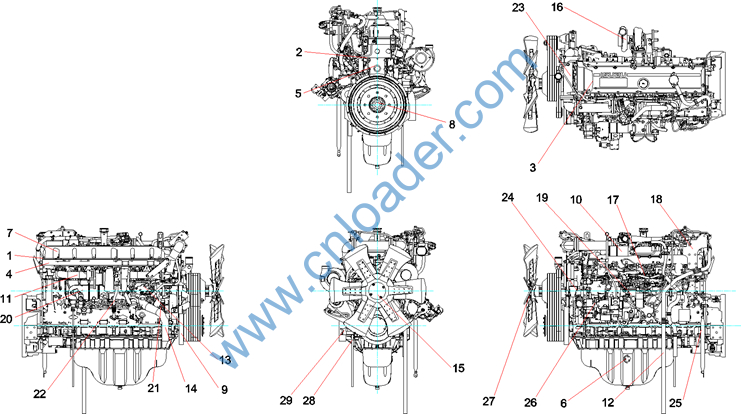 2
5
8
23
16
3
www.cnloader.com
7
1
4
11
20
22
21
14
9
13
29
28
15
24
19
10
17
18
27
26
6
12
25