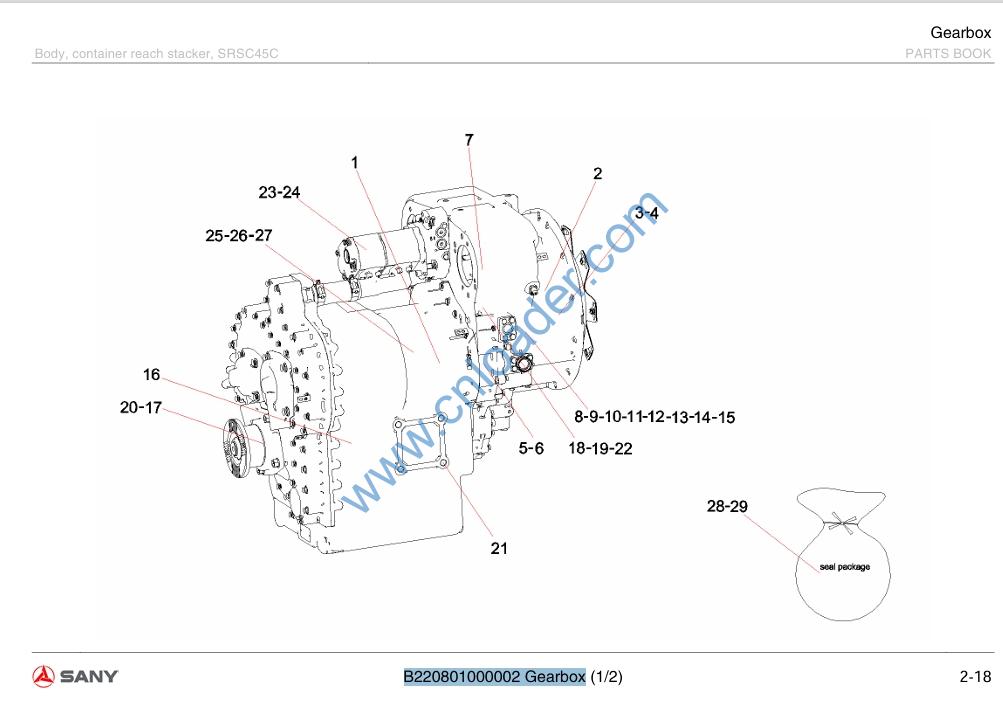 Gearbox

Body, container reach stacker, SRSC45C

PARTS BOOK

7
1
2
23-24
3-4
25-26-27
16
20-17
8-9-10-11-12-13-14-15
5-6
18-19-22
21
28-29
seal package

www.cnloader.com

SANY

B220801000002 Gearbox (1/2)

2-18