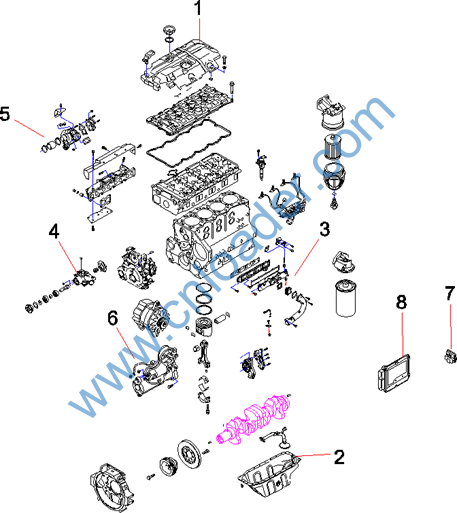 1
5
4
3
6
8
7
2
www.cnloader.com