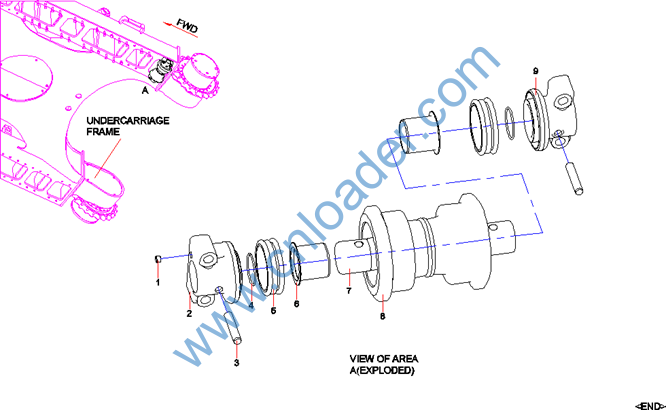 FWD

A

UNDERCARRIAGE FRAME

www.cnloader.com

9

1

2

3

4

5

6

7

8

VIEW OF AREA A(EXPLODED)

<END>