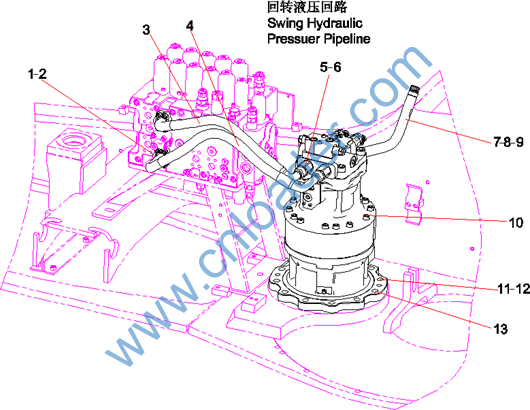 回转液压回路
Swing Hydraulic
Pressuer Pipeline

3
4
1-2
5-6
7-8-9
10
11-12
13

www.cnloader.com