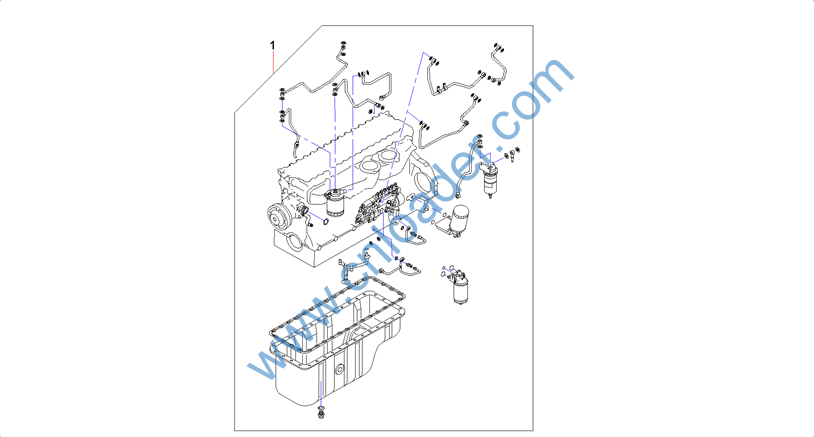 1

www.cnloader.com