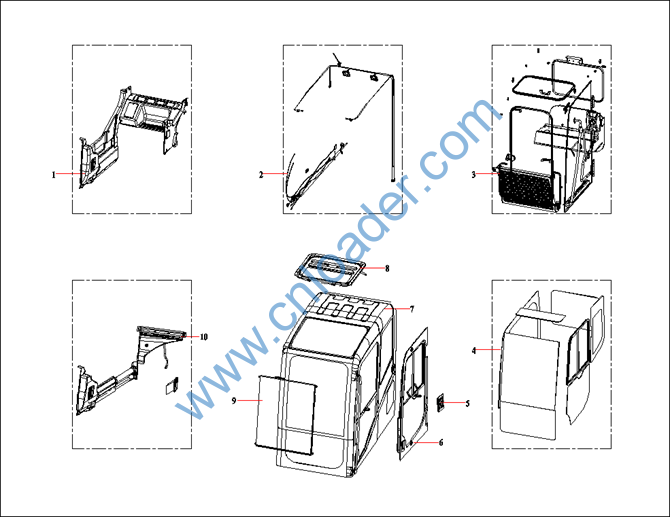 1

2

3

8

7

10

4

9

5

6

www.cnloader.com