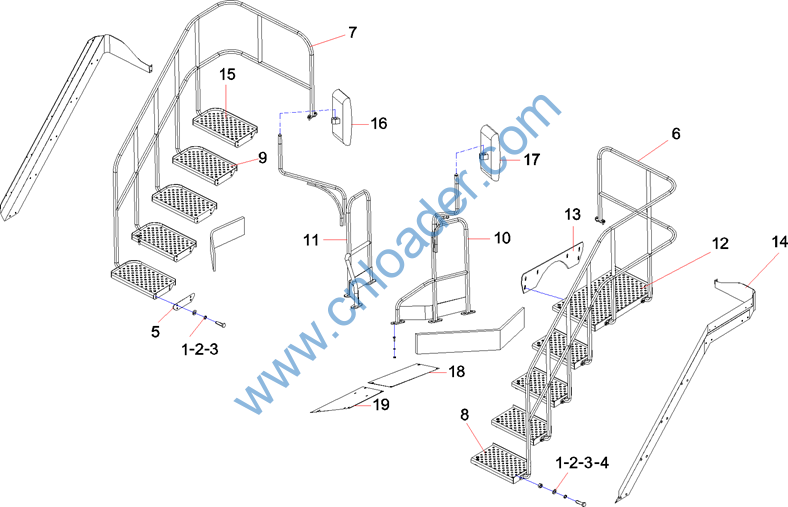 7
15
16
9
17
6
11
10
13
12
14
5
1-2-3
18
19
8
1-2-3-4
www.cnloader.com