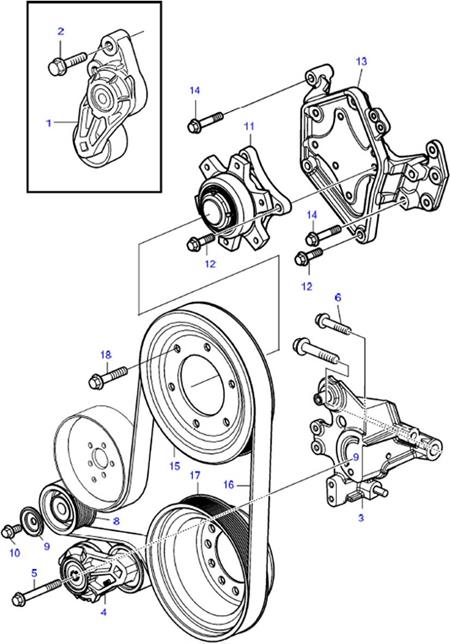 2
1
14
13
11
14
12
12
6
18
9
15
17
16
8
3
9
10
5
4