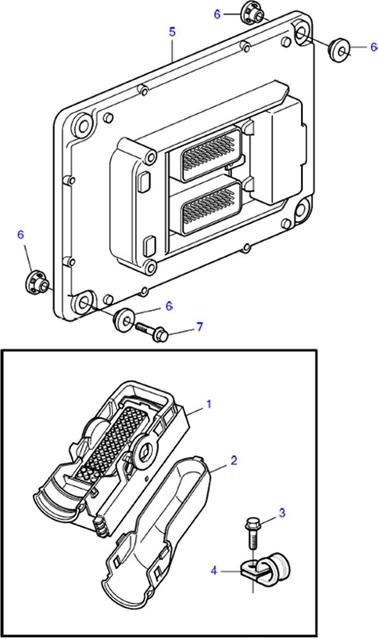 6
5
6
6
6
7
1
2
3
4