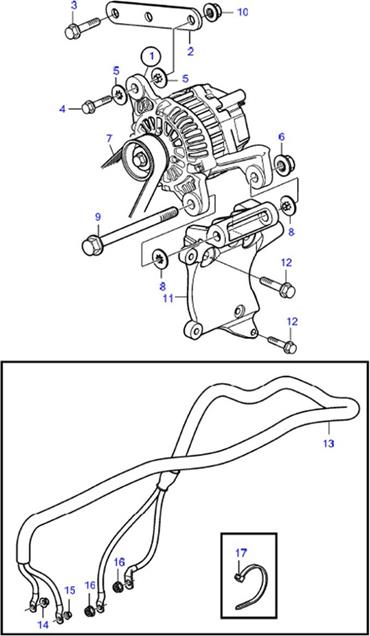 3
10
2
1
5
5
4
7
6
9
8
8
12
11
12
13
17
16
15
16
14