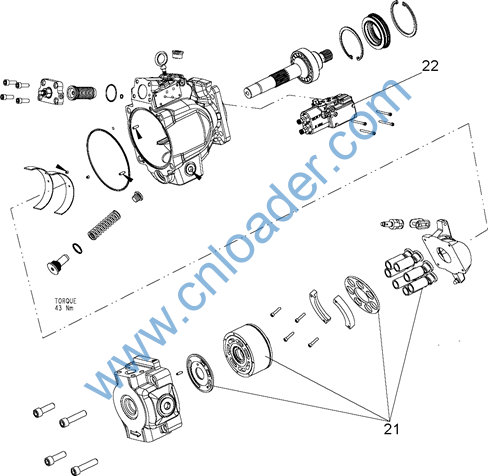 22

www.cnloader.com

TORQUE
43 Nm

21