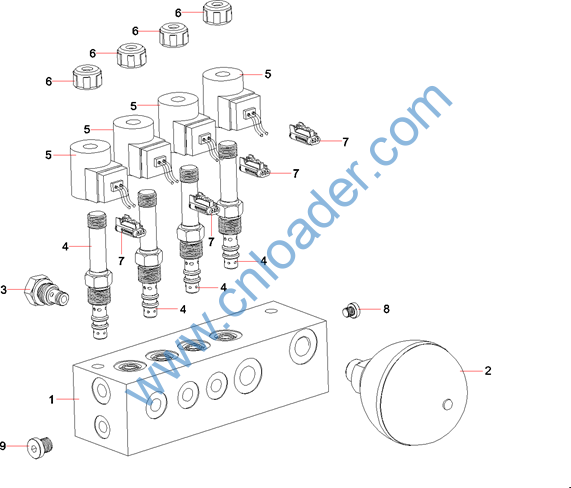 6
6
6
6
5
5
5
5
7
7
7
7
4
4
4
4
3
8
2
1
9
www.cnloader.com