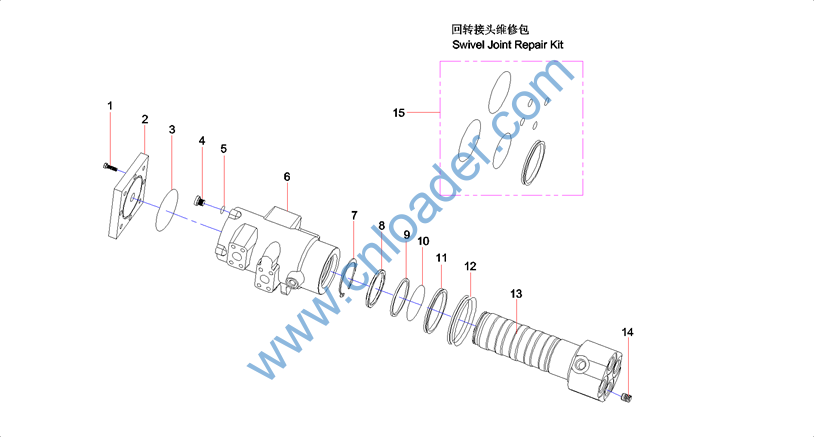 回转接头维修包
Swivel Joint Repair Kit

15

1
2
3
4
5
6
7
8
9
10
11
12
13
14

www.cnloader.com