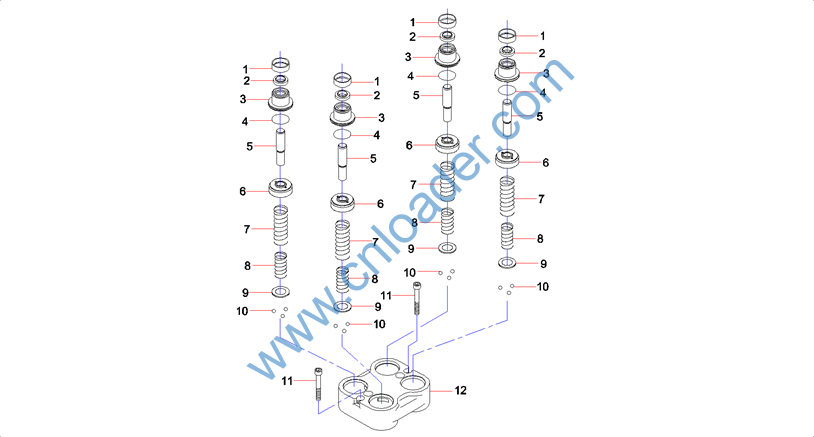 1
2
3
4
5
6
7
8
9
10

1
2
3
4
5
6
7
8
9
10

1
2
3
4
5
6
7
8
9
10
11

1
2
3
4
5
6
7
8
9
10

11
12

www.cnloader.com