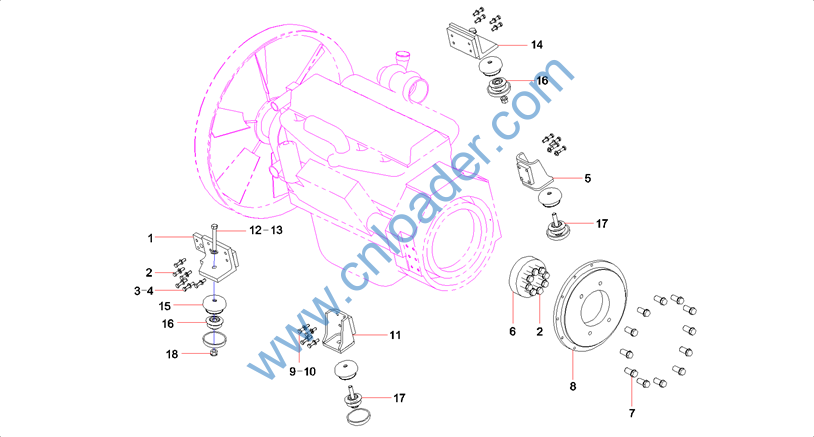 14
16
5
17
1
12-13
2
3-4
15
16
18
9-10
11
17
6
2
8
7
www.cnloader.com