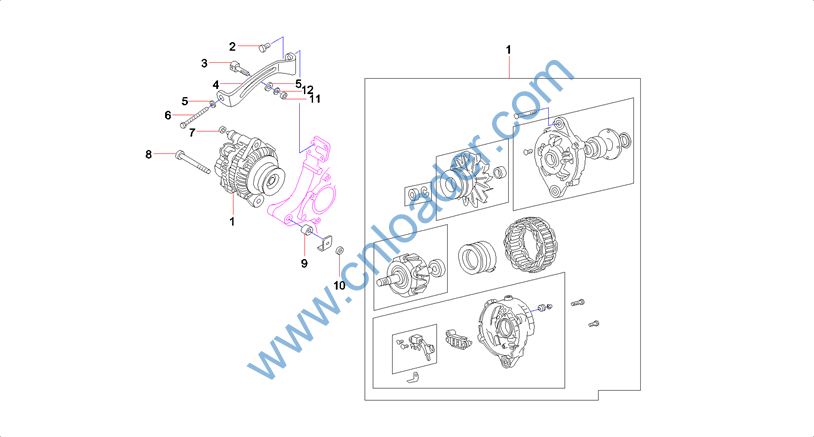 2
3
4
5
12
11
5
6
7
8
1
9
10
1
www.cnloader.com