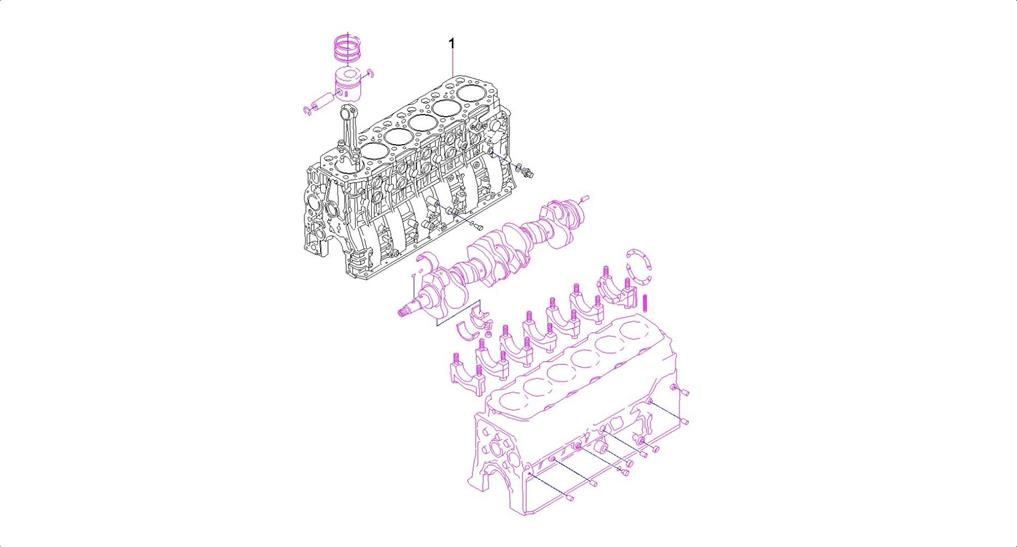 1