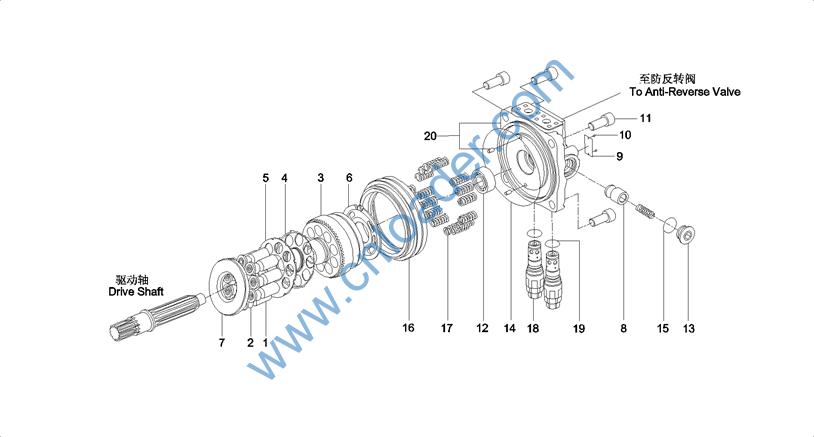 至防反转阀
To Anti-Reverse Valve

11
10
9
20
5
4
3
6
驱动轴
Drive Shaft
7
2
1
16
17
12
14
18
19
8
15
13

www.cnloader.com