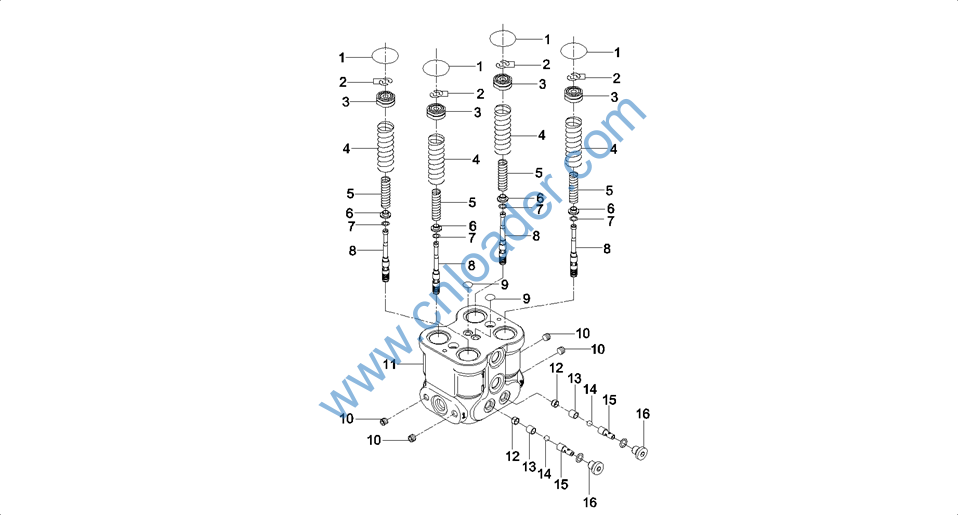 1
2
3
4
5
6
7
8
1
2
3
4
5
6
7
8
1
2
3
4
5
6
7
8
1
2
3
4
5
6
7
8
9
9
10
10
11
12
13
14
15
16
10
10
12
13
14
15
16
www.cnloader.com