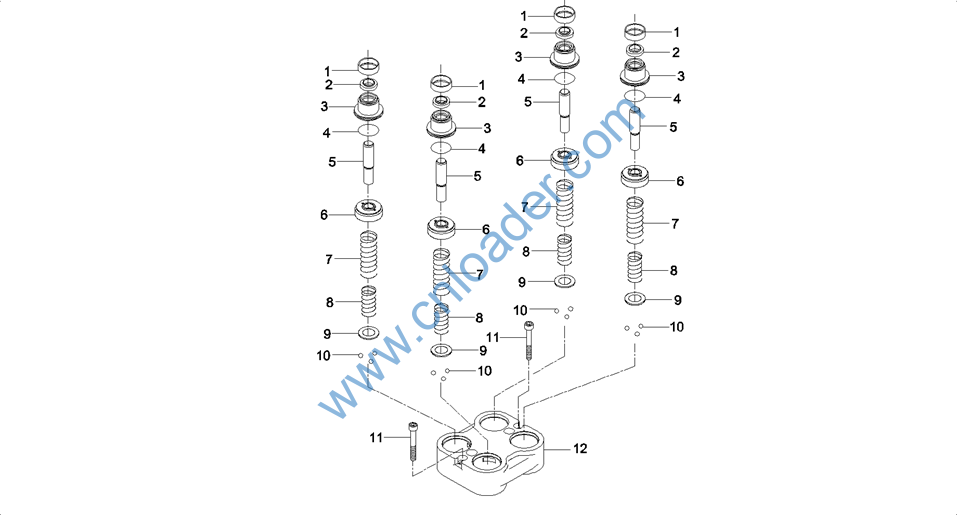 1
2
3
4
5
6
7
8
9
10
1
2
3
4
5
6
7
8
9
10
1
2
3
4
5
6
7
8
9
10
11
1
2
3
4
5
6
7
8
9
10
11
12
www.cnloader.com