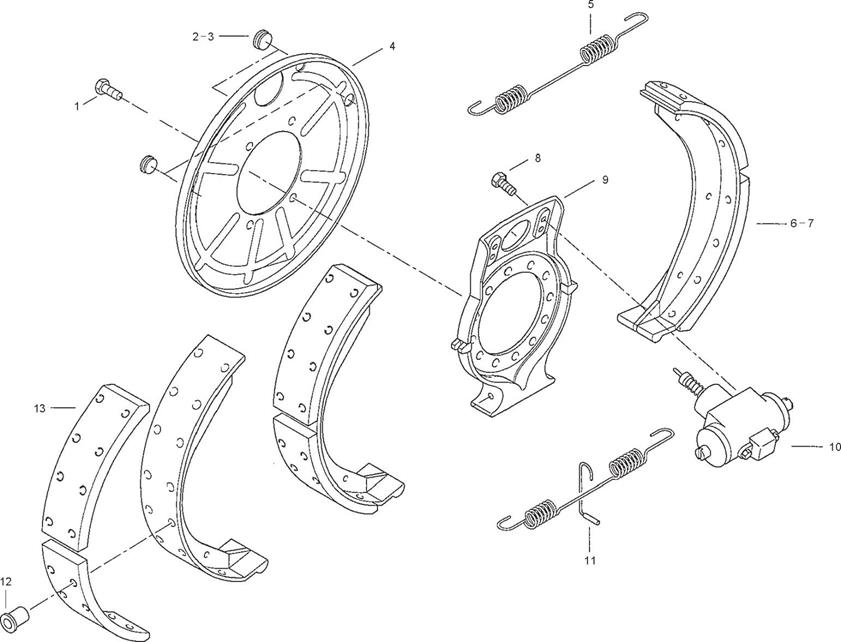 5
2-3
4
1
8
9
6-7
13
10
11
12