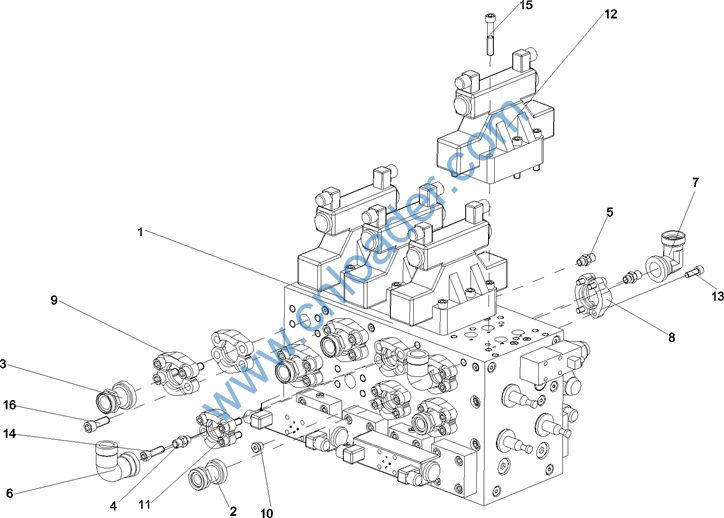 15
12
7
5
1
13
9
8
3
16
14
6
4
11
2
10
www.cnloader.com