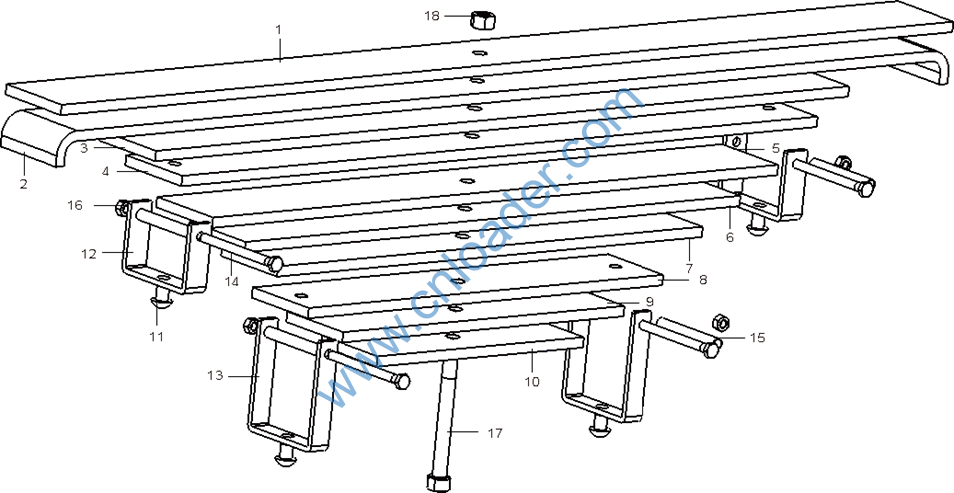 18
1
2
3
4
5
16
12
14
6
7
8
11
9
15
13
10
17
www.cnloader.com