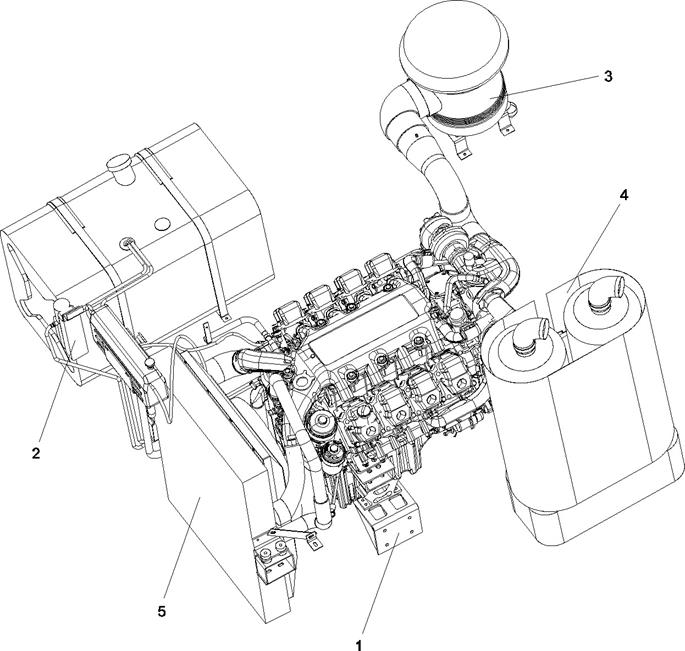 3
4
2
5
1