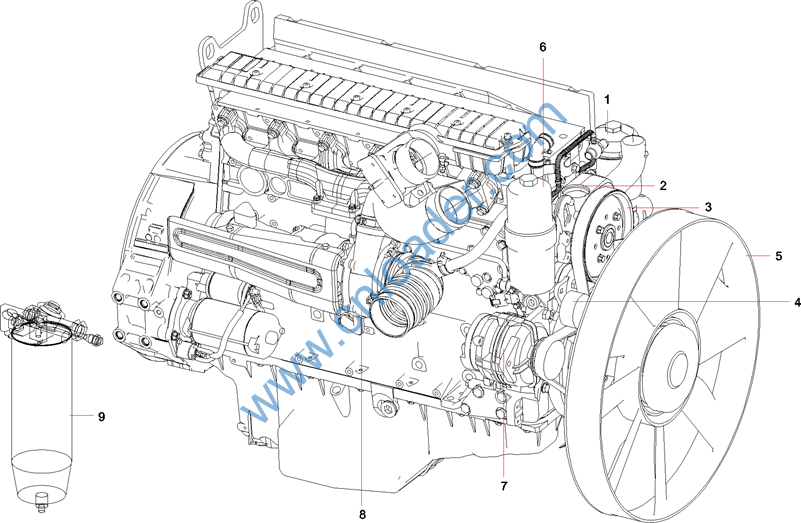 6
1
2
3
5
4
9
7
8
www.cnloader.com