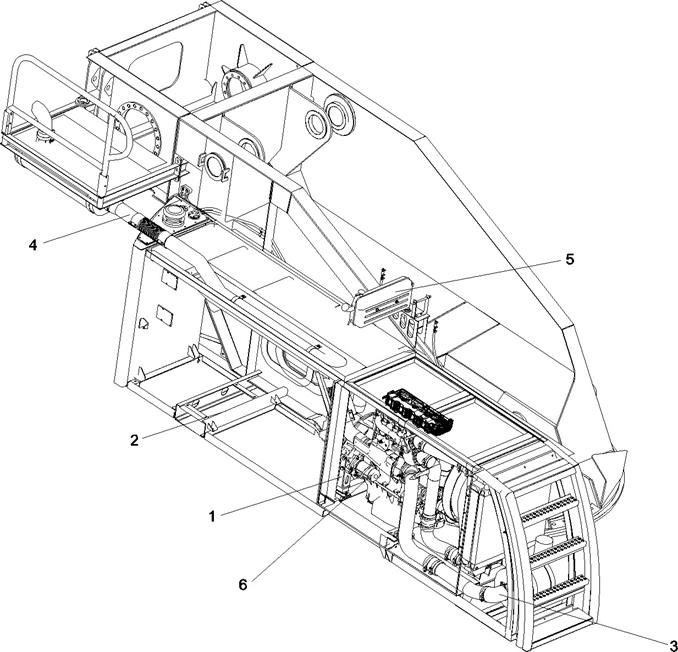 4
5
2
1
6
3