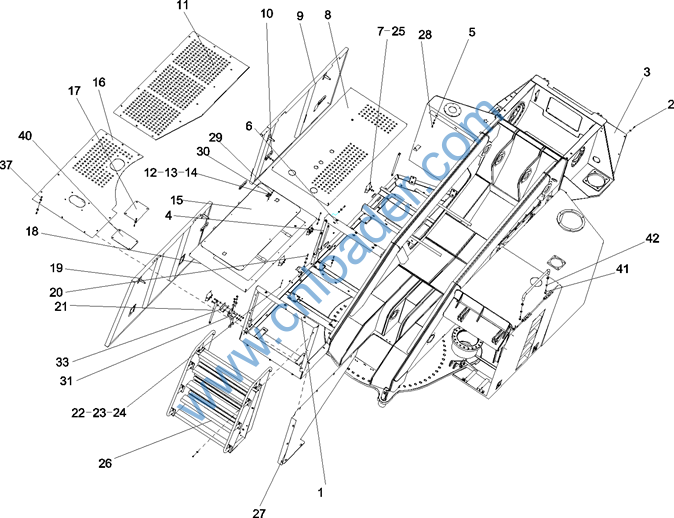 11
10
9
8
7-25
28
5
3
2
17
16
40
37
6
29
30
12-13-14
15
4
18
19
20
21
33
31
22-23-24
26
27
1
42
41
www.cnloader.com