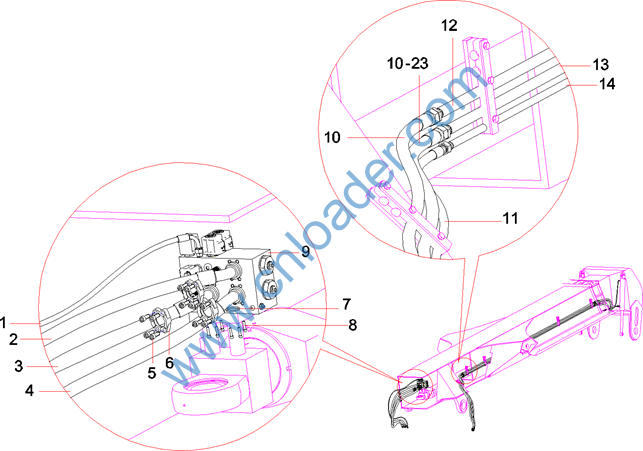 12
10-23
13
14
10
11
9
7
8
1
2
3
4
5
6
www.cnloader.com