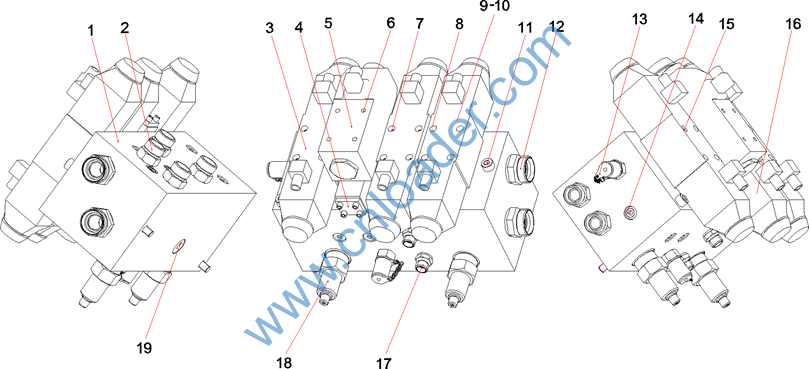 1
2
3
4
5
6
7
8
9-10
11
12
13
14
15
16
19
18
17
www.cnloader.com