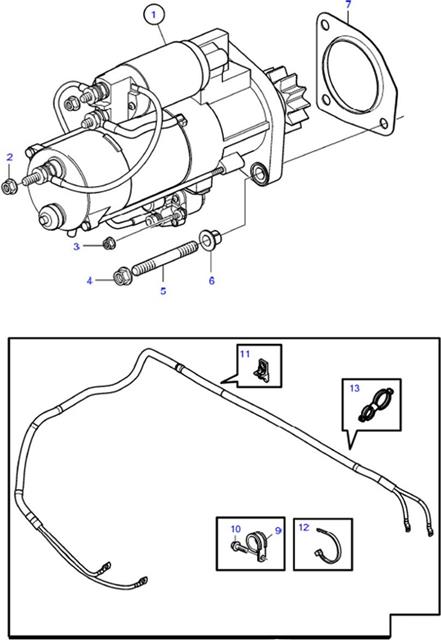 1
7
2
3
4
5
6
11
13
10
9
12